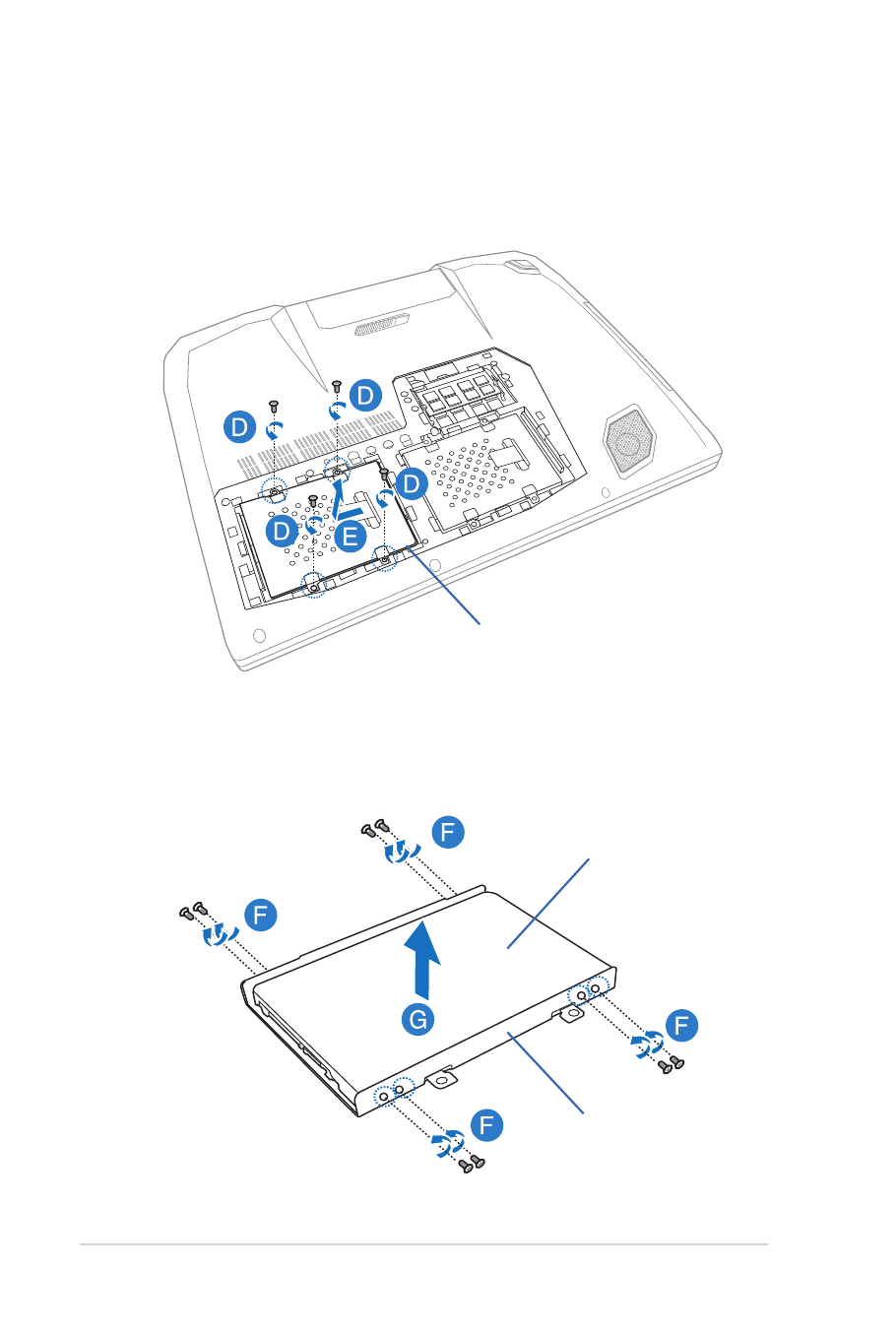 D
D
D
D
E
F
F
G
F
F